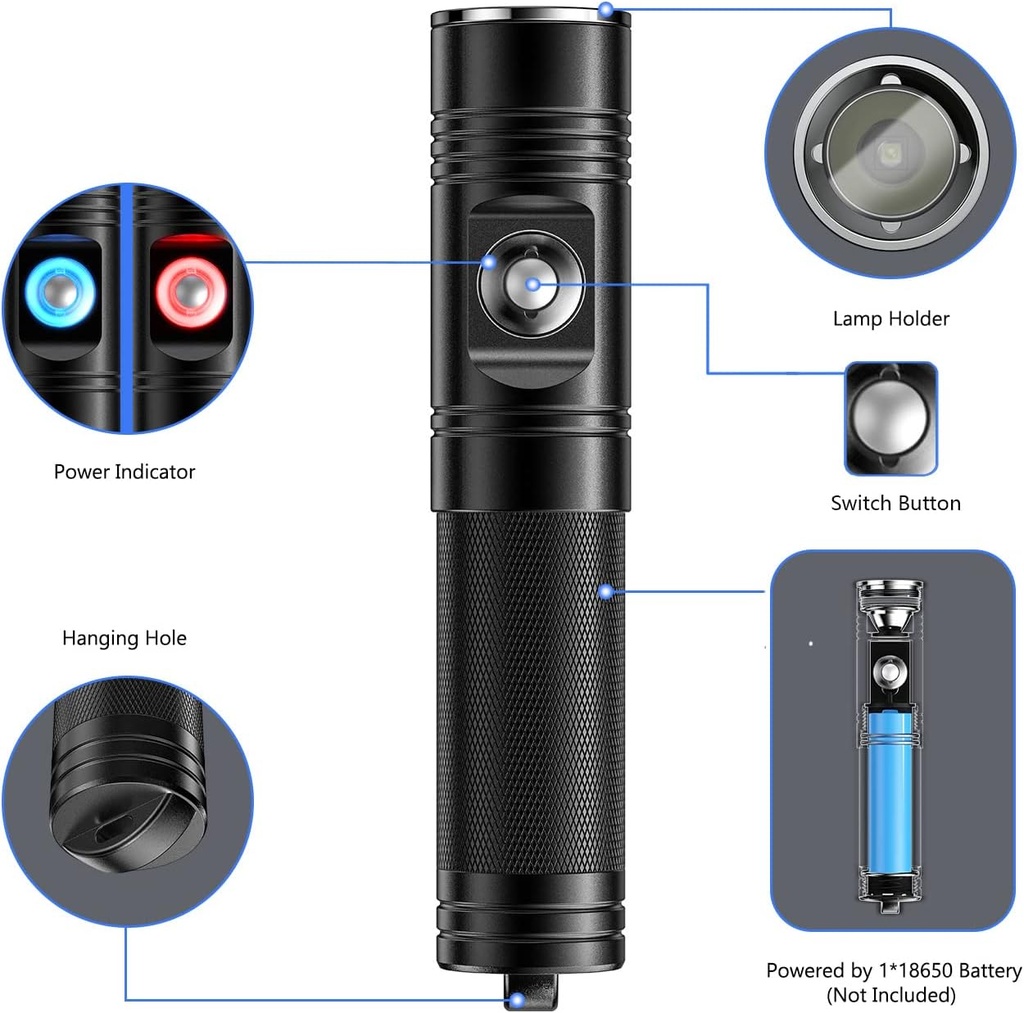 Lamp Holder

Power Indicator

Switch Button

Hanging Hole

Powered by 1*18650 Battery (Not Included)